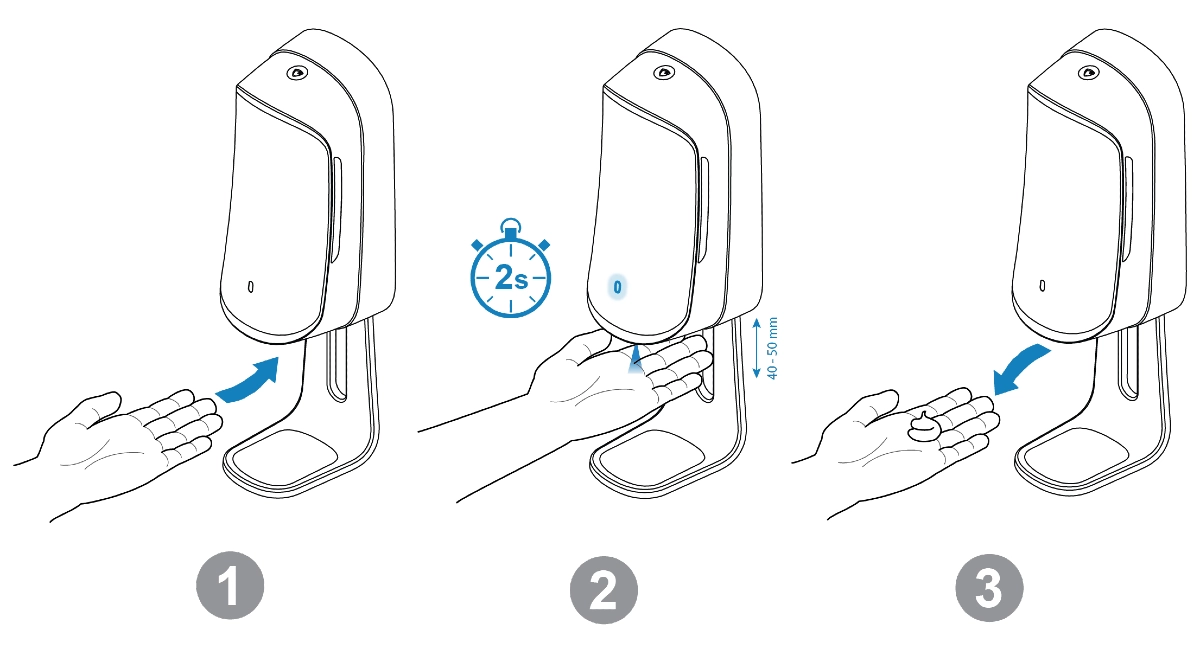 2s

40 - 50 mm

1

2

3